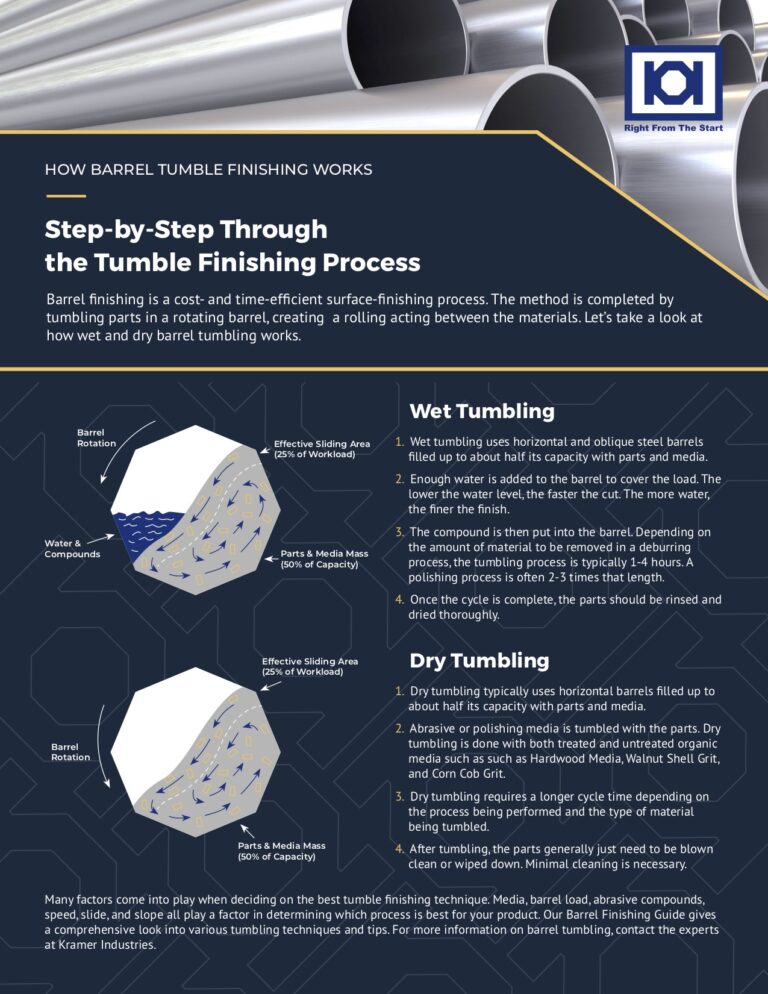 Right From The Start

HOW BARREL TUMBLE FINISHING WORKS

Step-by-Step Through the Tumble Finishing Process

Barrel finishing is a cost- and time-efficient surface-finishing process. The method is completed by tumbling parts in a rotating barrel, creating a rolling acting between the materials. Let's take a look at how wet and dry barrel tumbling works.

Barrel Rotation

Effective Sliding Area (25% of Workload)

Water & Compounds

Parts & Media Mass (50% of Capacity)

Wet Tumbling

1. Wet tumbling uses horizontal and oblique steel barrels filled up to about half its capacity with parts and media.

2. Enough water is added to the barrel to cover the load. The lower the water level, the faster the cut. The more water, the finer the finish.

3. The compound is then put into the barrel. Depending on the amount of material to be removed in a deburring process, the tumbling process is typically 1-4 hours. A polishing process is often 2-3 times that length.

4. Once the cycle is complete, the parts should be rinsed and dried thoroughly.

Effective Sliding Area (25% of Workload)

Barrel Rotation

Parts & Media Mass (50% of Capacity)

Dry Tumbling

1. Dry tumbling typically uses horizontal barrels filled up to about half its capacity with parts and media.

2. Abrasive or polishing media is tumbled with the parts. Dry tumbling is done with both treated and untreated organic media such as such as Hardwood Media, Walnut Shell Grit, and Corn Cob Grit.

3. Dry tumbling requires a longer cycle time depending on the process being performed and the type of material being tumbled.

4. After tumbling, the parts generally just need to be blown clean or wiped down. Minimal cleaning is necessary.

Many factors come into play when deciding on the best tumble finishing technique. Media, barrel load, abrasive compounds, speed, slide, and slope all play a factor in determining which process is best for your product. Our Barrel Finishing Guide gives a comprehensive look into various tumbling techniques and tips. For more information on barrel tumbling, contact the experts at Kramer Industries.